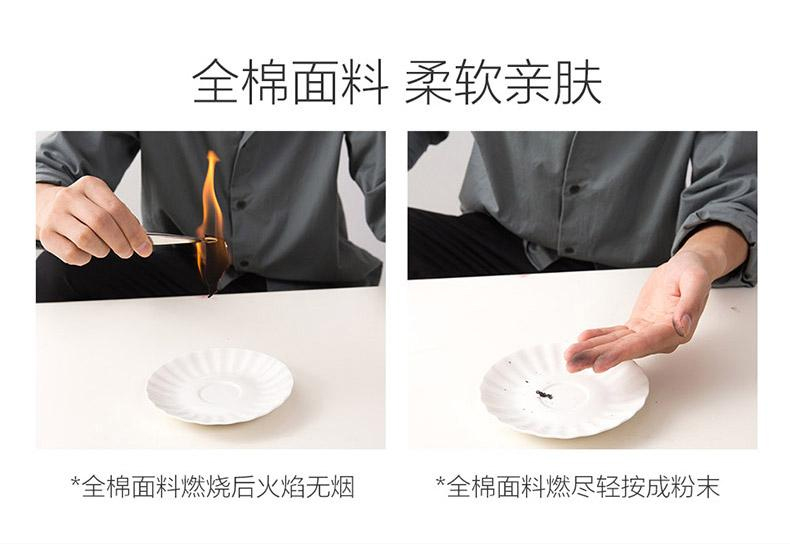 全棉面料 柔软亲肤

*全棉面料燃烧后火焰无烟

*全棉面料燃尽轻按成粉末